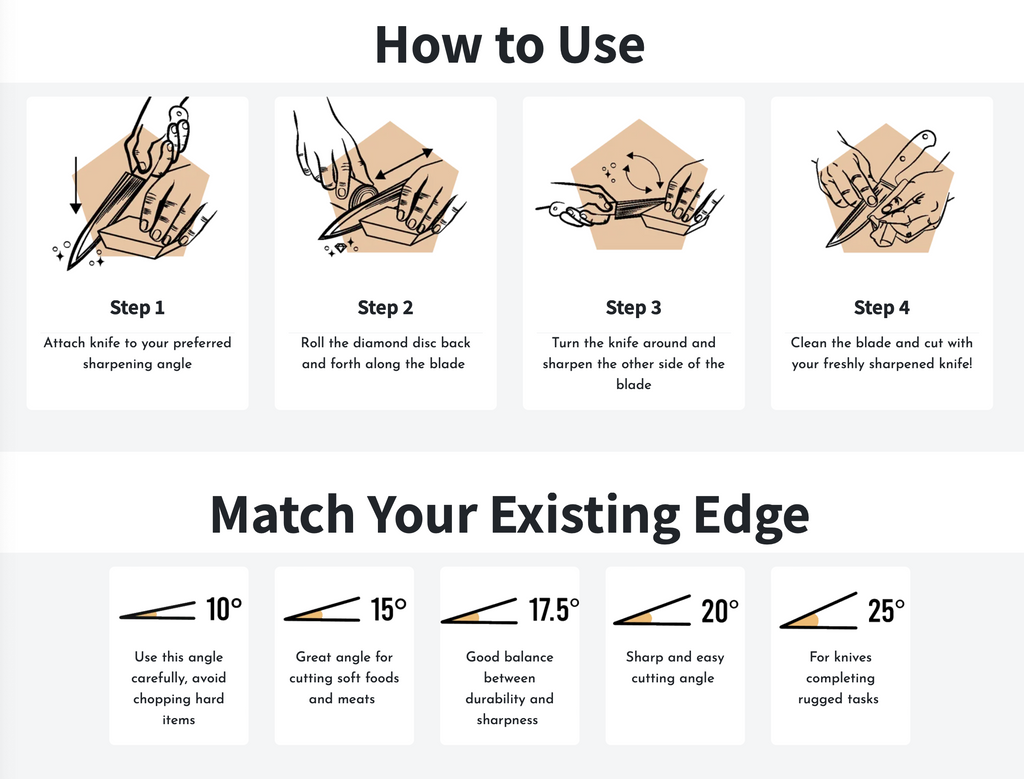 How to Use

Step 1

Attach knife to your preferred sharpening angle

Step 2

Roll the diamond disc back and forth along the blade

Step 3

Turn the knife around and sharpen the other side of the blade

Step 4

Clean the blade and cut with your freshly sharpened knife!

Match Your Existing Edge

10°

Use this angle carefully, avoid chopping hard items

15°

Great angle for cutting soft foods and meats

17.5°

Good balance between durability and sharpness

20°

Sharp and easy cutting angle

25°

For knives completing rugged tasks